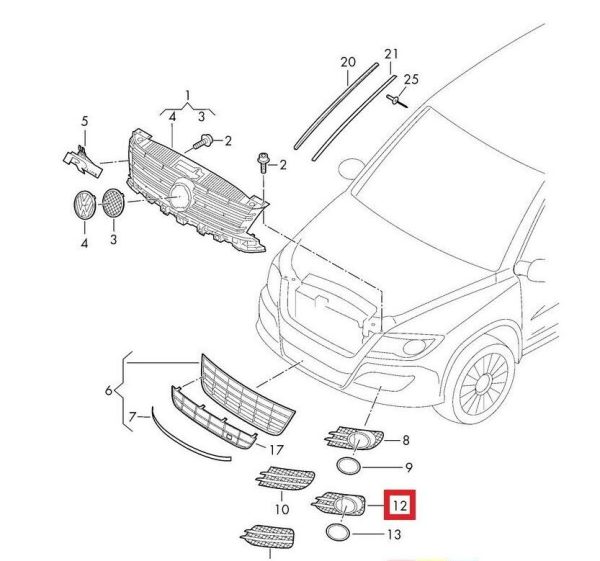 20
21
25
1
4
3
5
2
2
4
3
6
7
17
8
9
10
12
13