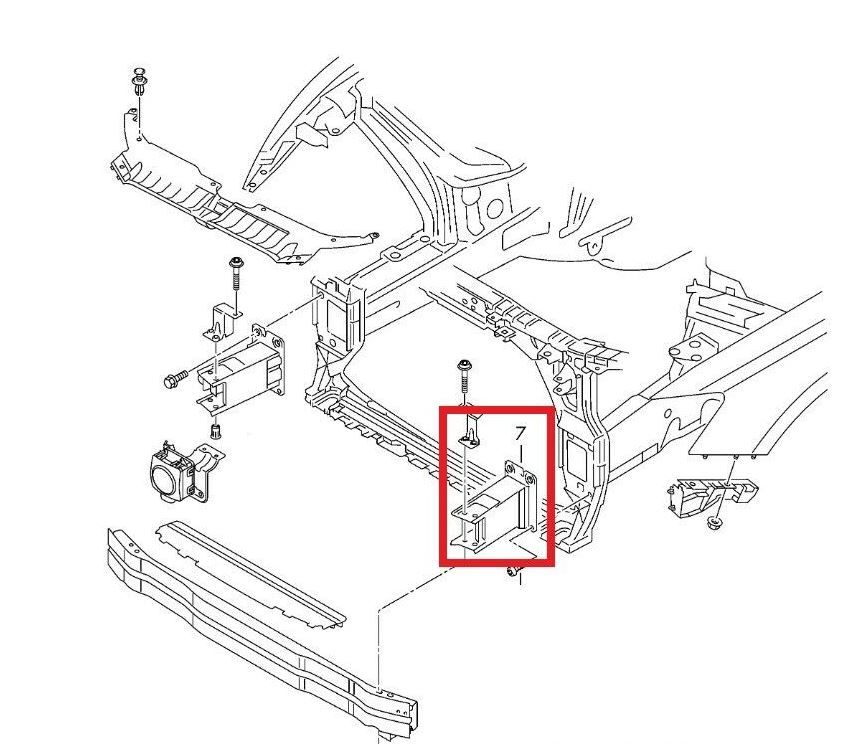 7