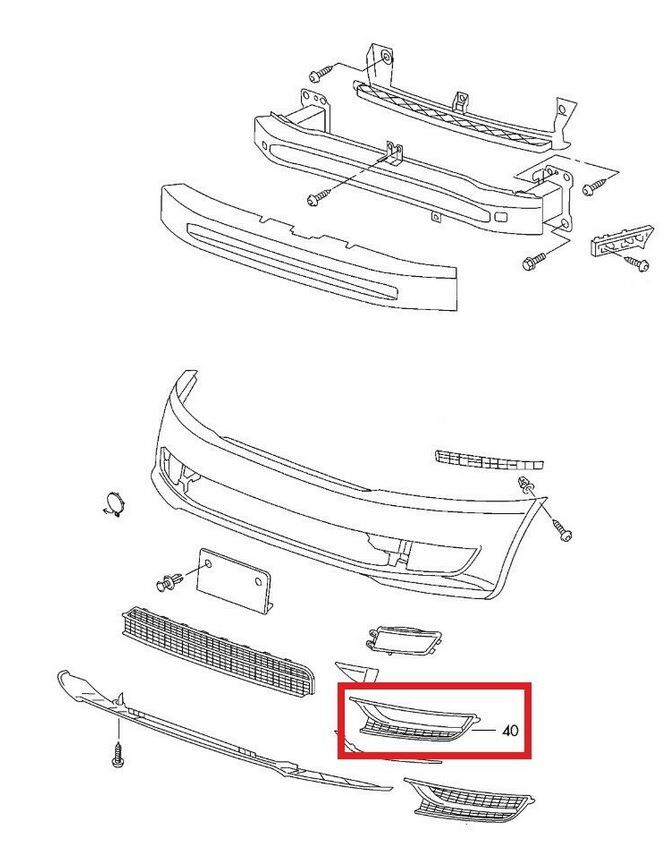 40