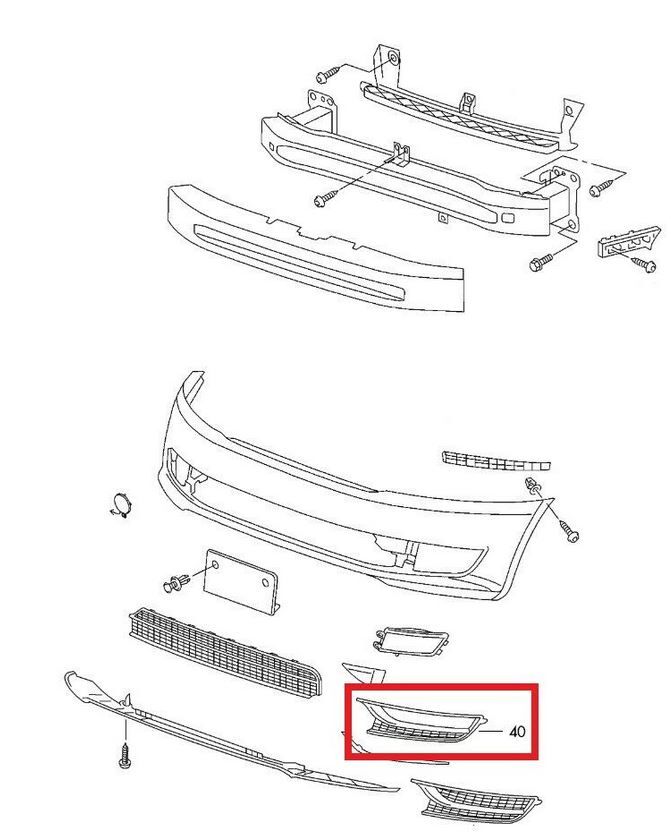 40