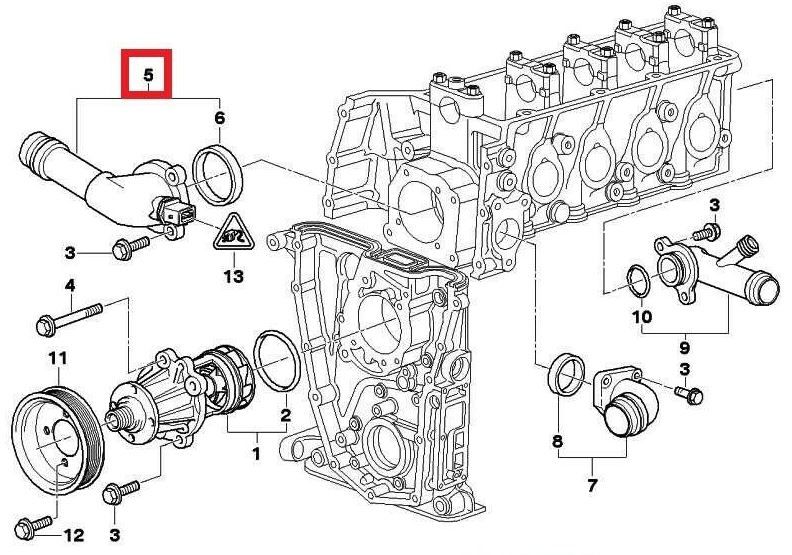 5
6
3
13
4
11
2
1
12
3
3
10
9
3
8
7