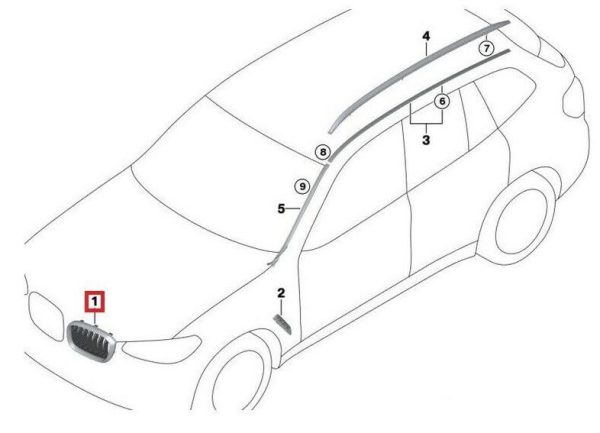 4
7
6
3
8
9
5
2
1