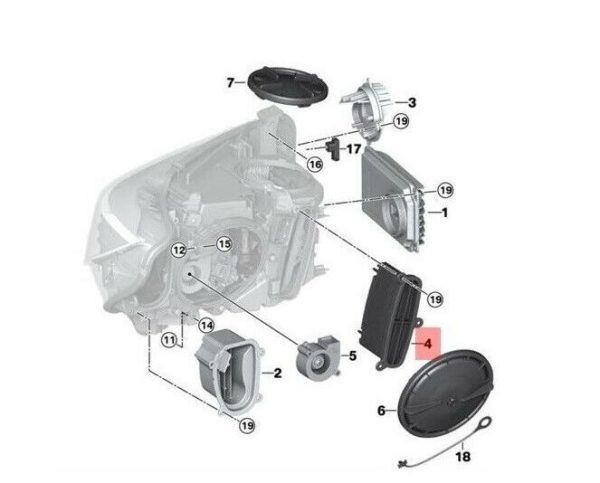 7
3
19
17
16
19
1
12
15
19
14
11
4
5
2
6
19
18