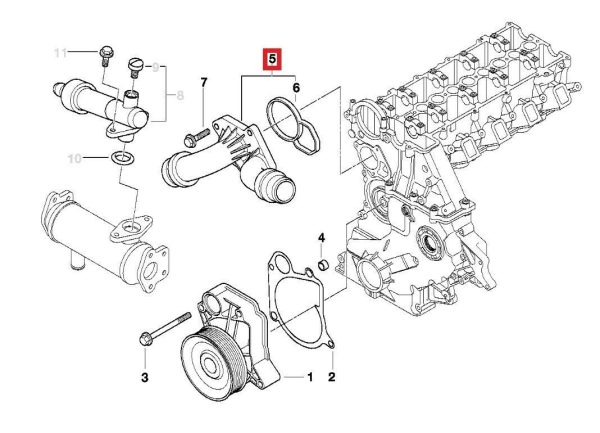 11
9
8
7
5
6
10
4
3
1
2