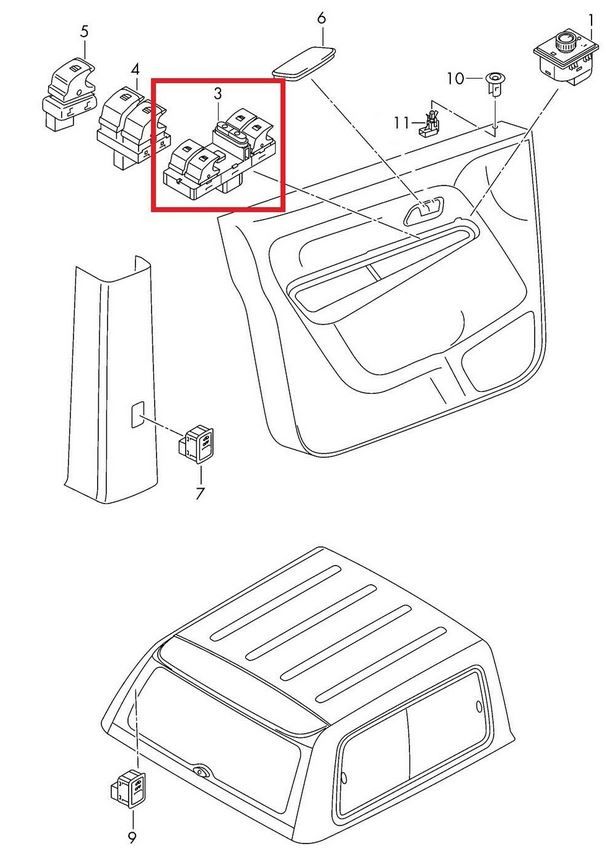 5
4
3
6
1
10
11
7
9