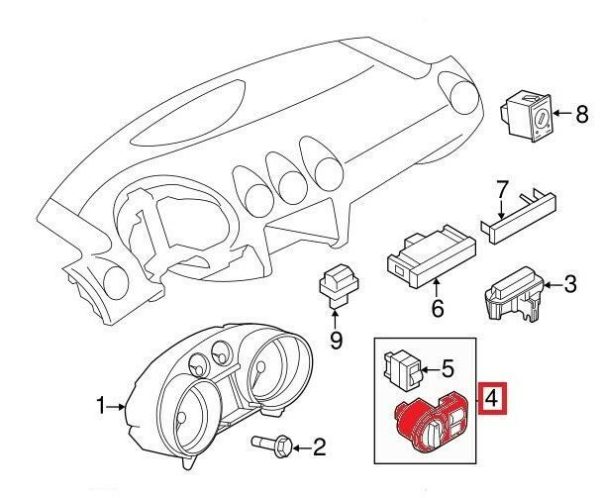 8
7
6
3
9
5
4
1
2