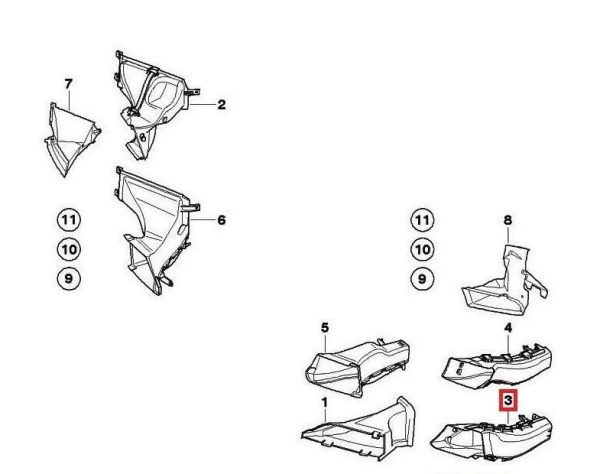 7
2
11
10
9
6
11
10
9
8
5
4
1
3