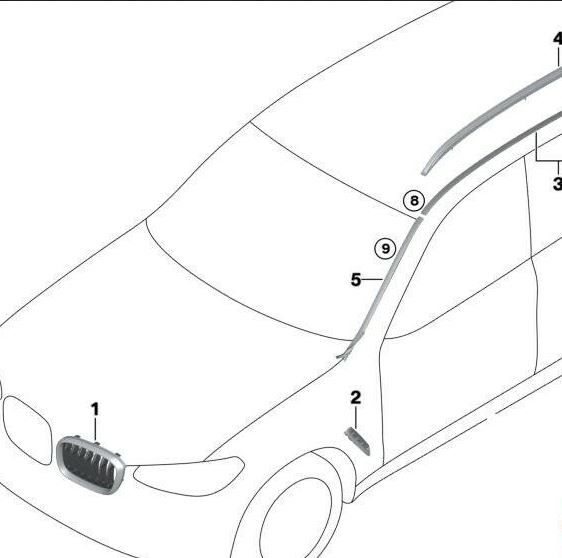 4
3
8
9
5
1
2