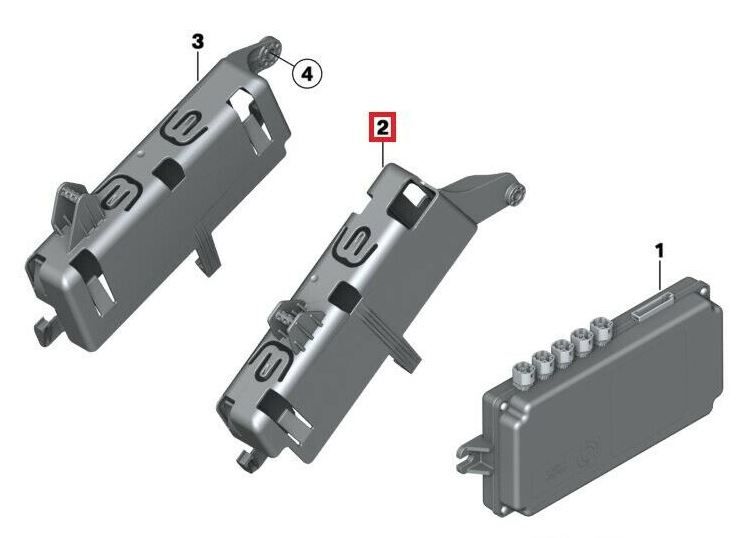 3
4
2
1