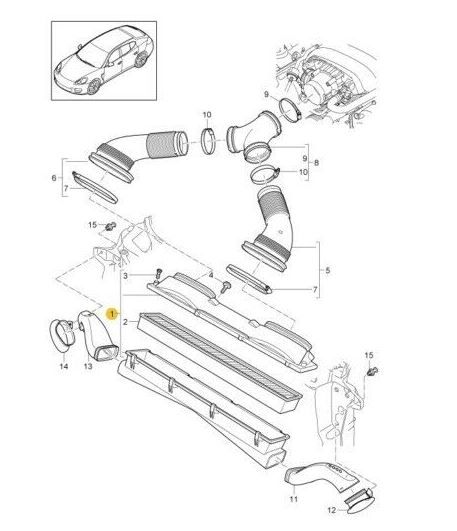 9
10
9
8
10
6
7
15
3
4
5
7
1
2
14
13
15
11
12