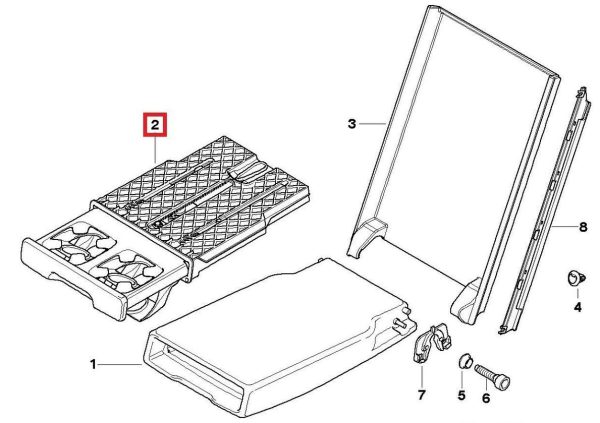 2
3
8
4
1
7
5
6