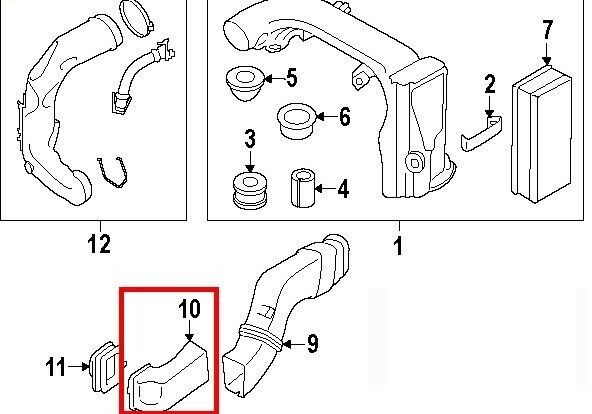 7
5
2
6
3
4
12
1
10
9
11