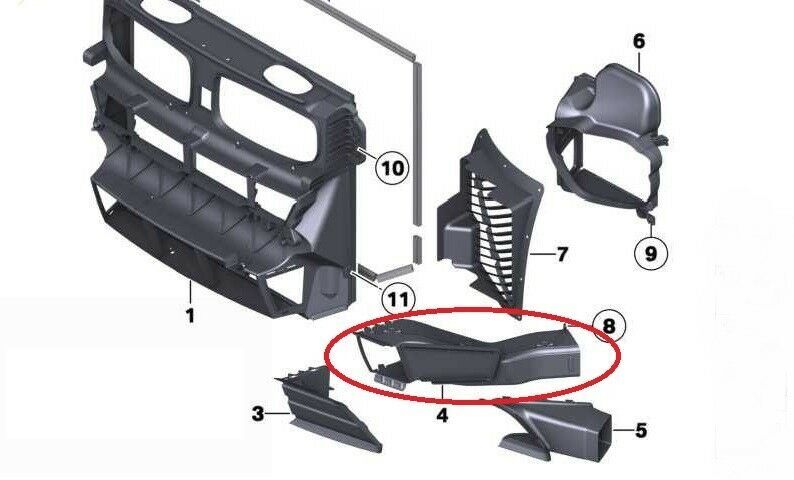 6
10
7
9
11
1
8
3
4
5