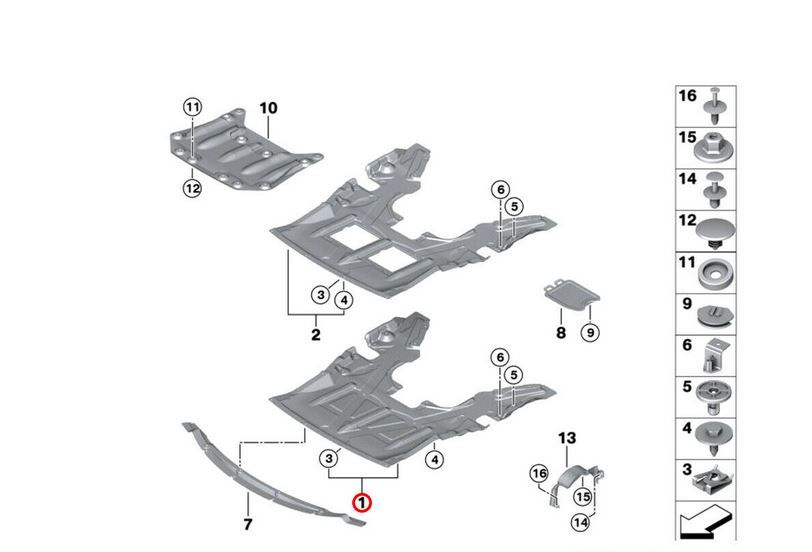 11
10
12
6
5
3
4
2
8
9
6
5
3
4
1
7
13
16
15
14
16
15
14
12
11
9
6
5
4
3