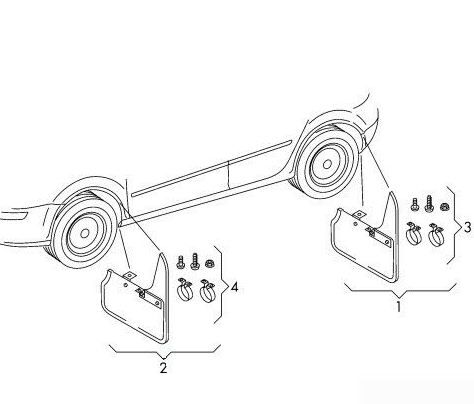 3
4
1
2