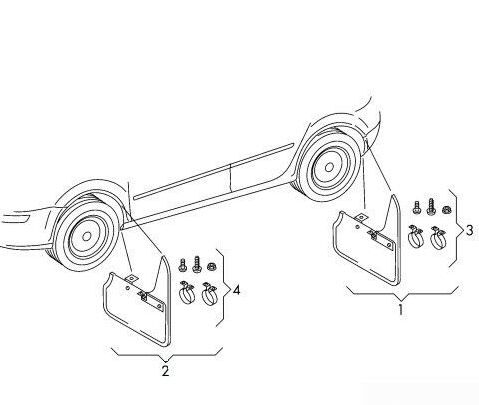 3
4
1
2