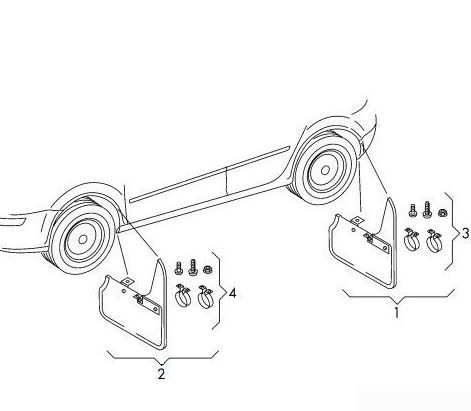 3
4
1
2