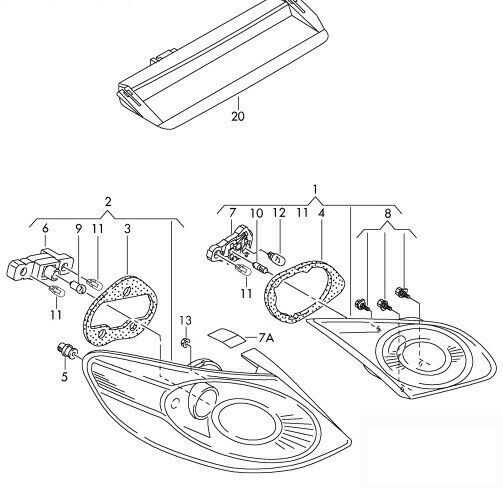 20

2

6 9 11 3

11

5

13

7A

1

7 10 12 11 4

8

11