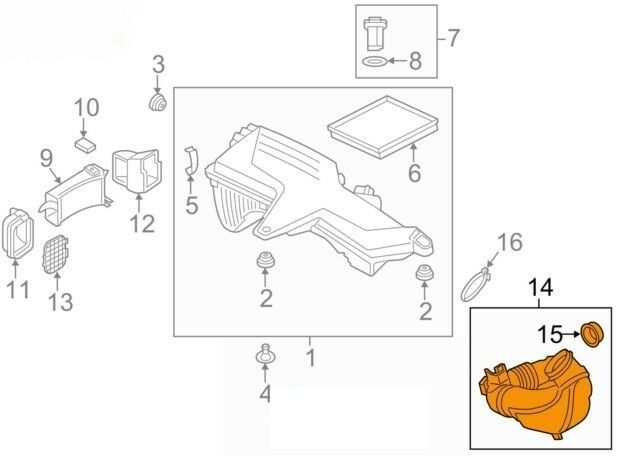 7
8
3
10
9
12
5
6
11
13
2
2
16
14
15
1
4