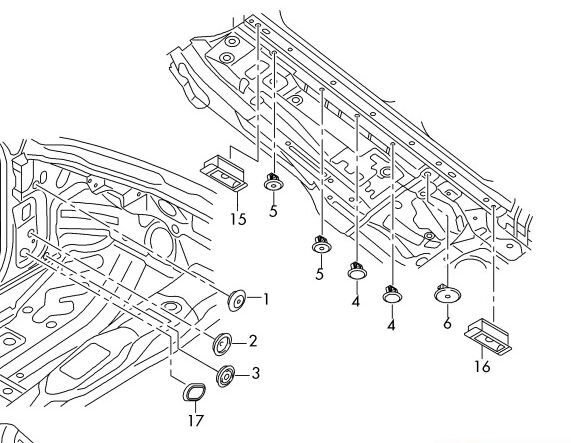 15
5
5
4
4
6
16
1
2
3
17