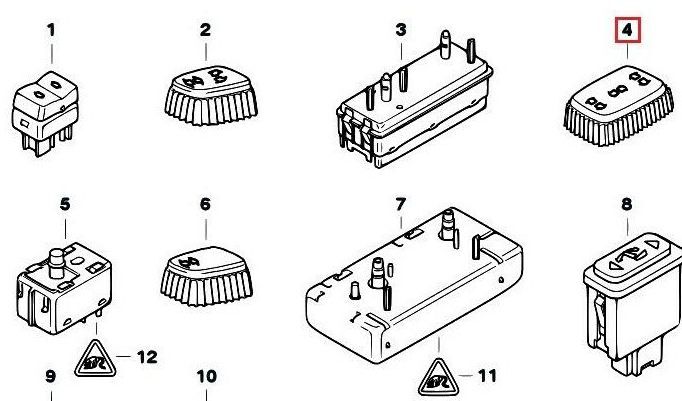 1
2
3
4
5
6
7
8
12
11
9
10