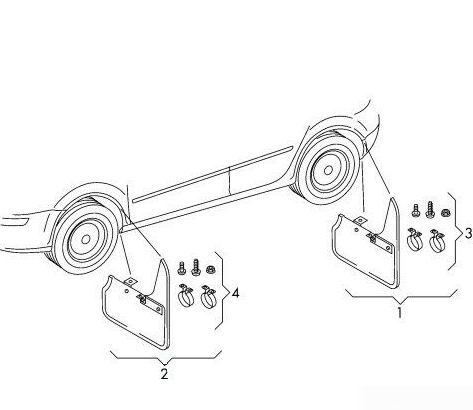 3
4
1
2