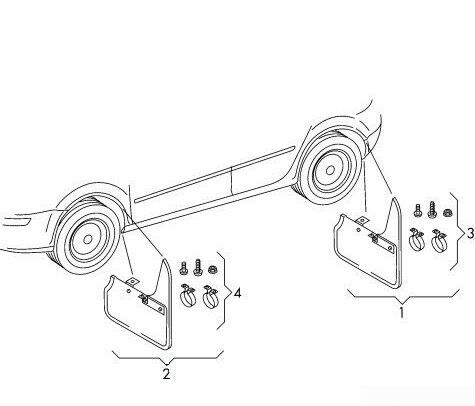 3
1
4
2