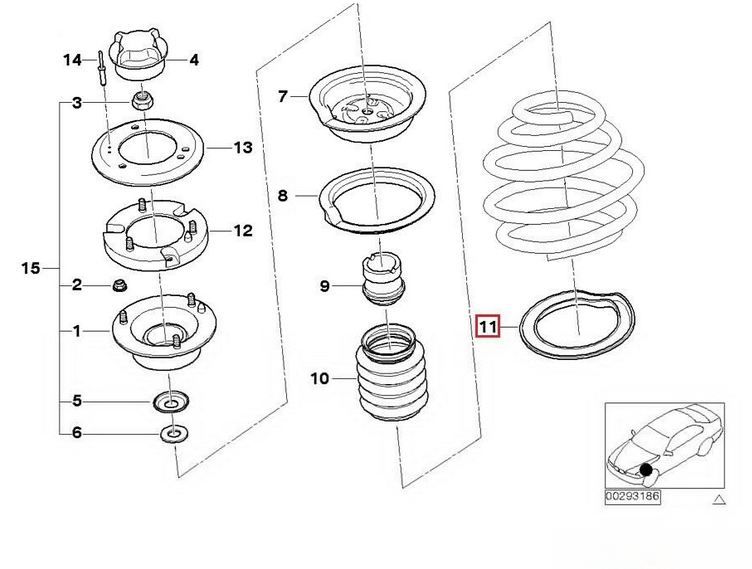 14
4
3
13
12
15
2
1
5
6
7
8
9
10
11
00293186