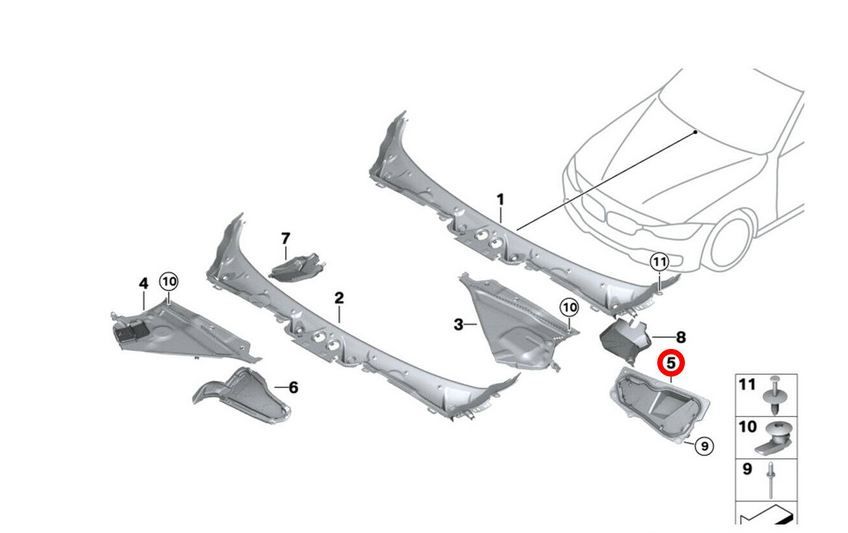 1
7
4
10
2
3
10
11
8
5
6
9
11
10
9