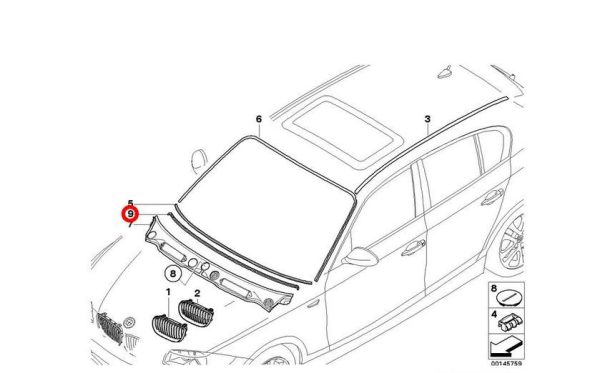 6
3
5
9
7
8
1
2
8
4
00145759