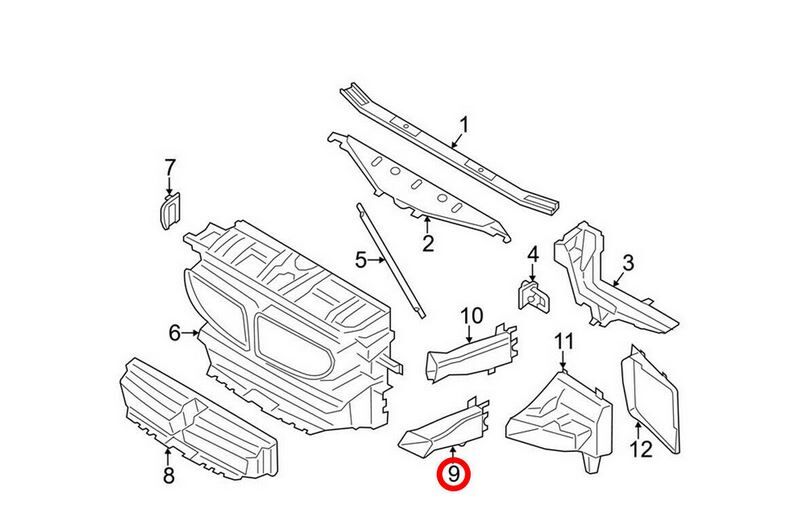 1
7
2
5
4
3
6
10
11
8
9
12