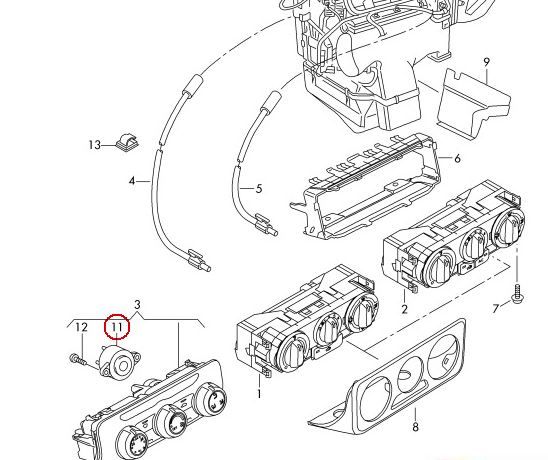 9
13
6
4
5
2
7
3
12
11
1
8