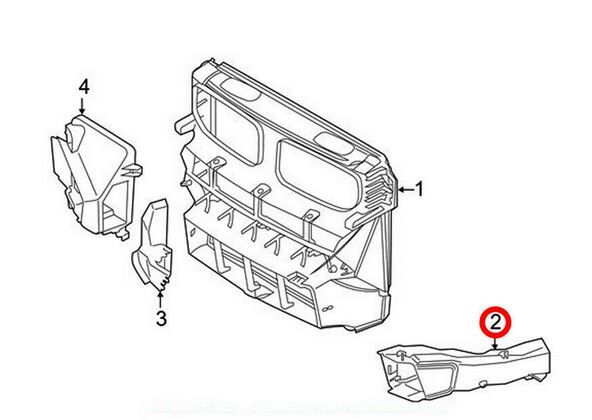 4
1
3
2