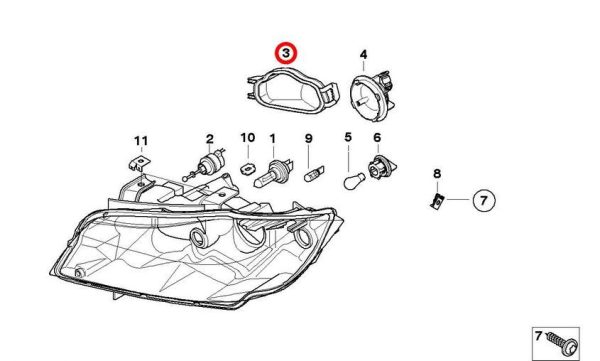 3
4
11
2
10
1
9
5
6
8
7
7