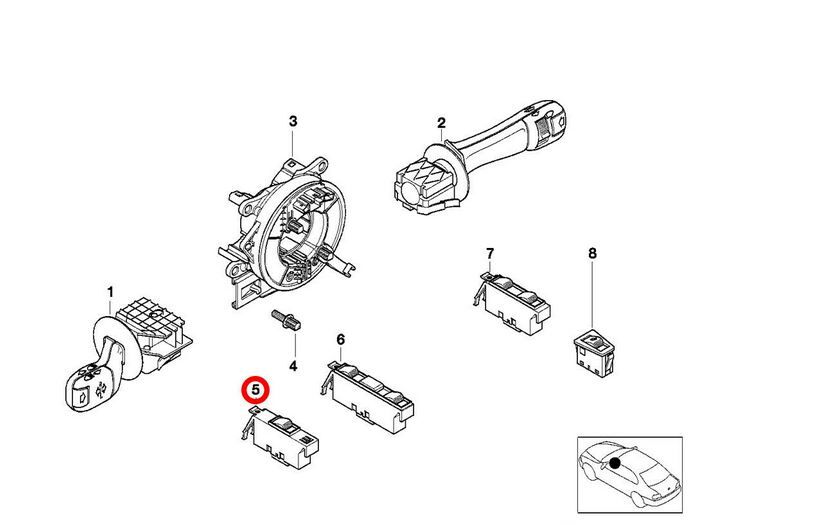 3
2
7
8
1
4
6
5