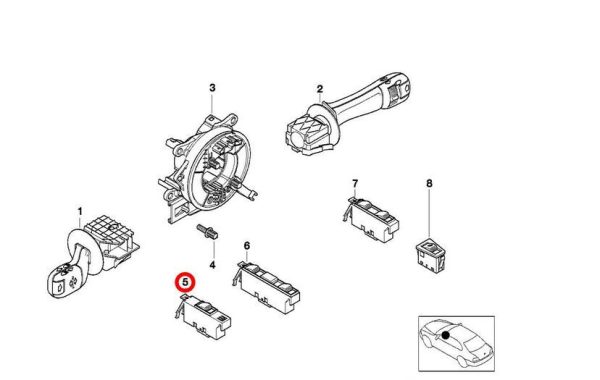 3
2
7
8
1
4
6
5