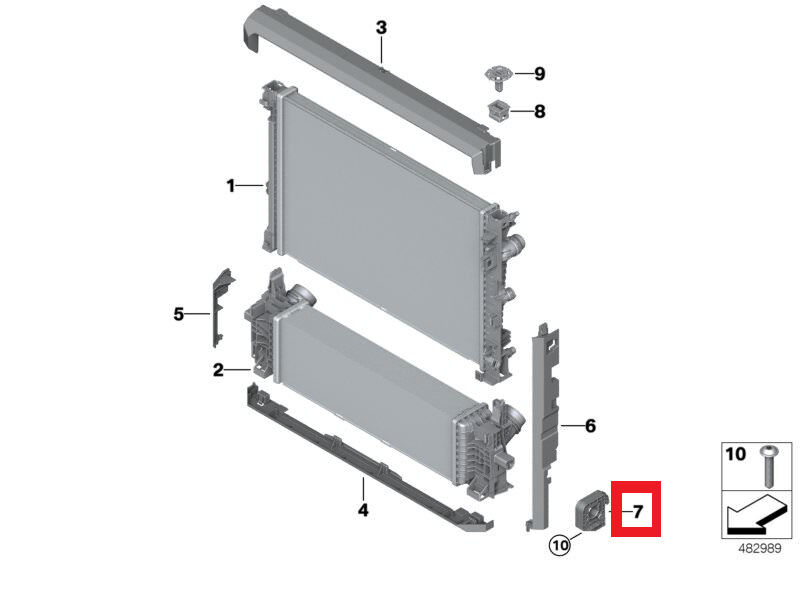 3
9
8
1
5
2
6
4
7
10
10
482989