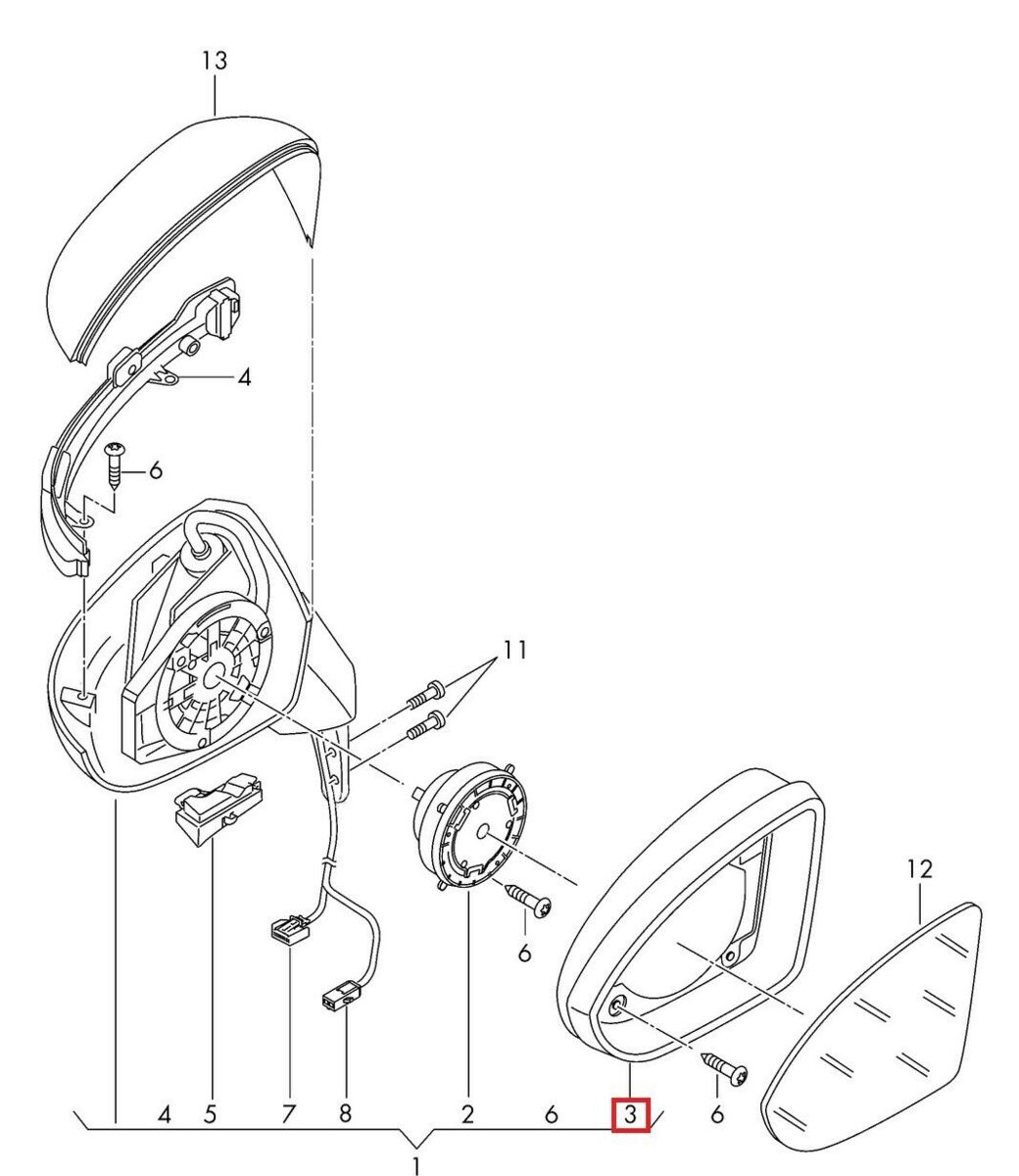 13
4
6
11
12
6
6
4 5 7 8 2 6 3
1