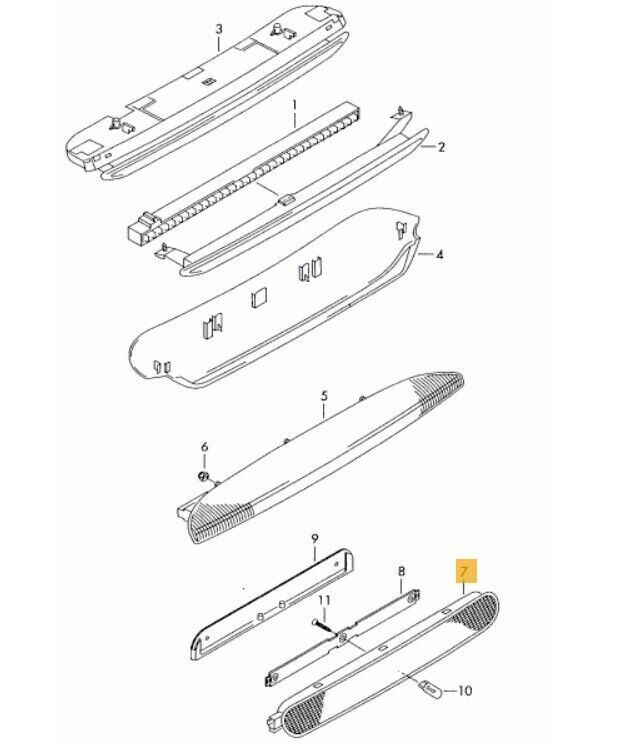 3
1
2
4
5
6
9
8
7
11
10