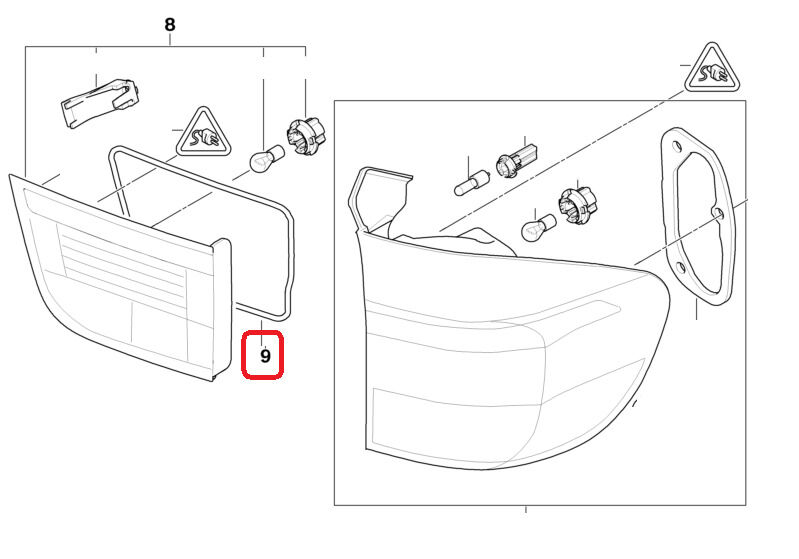 8

9