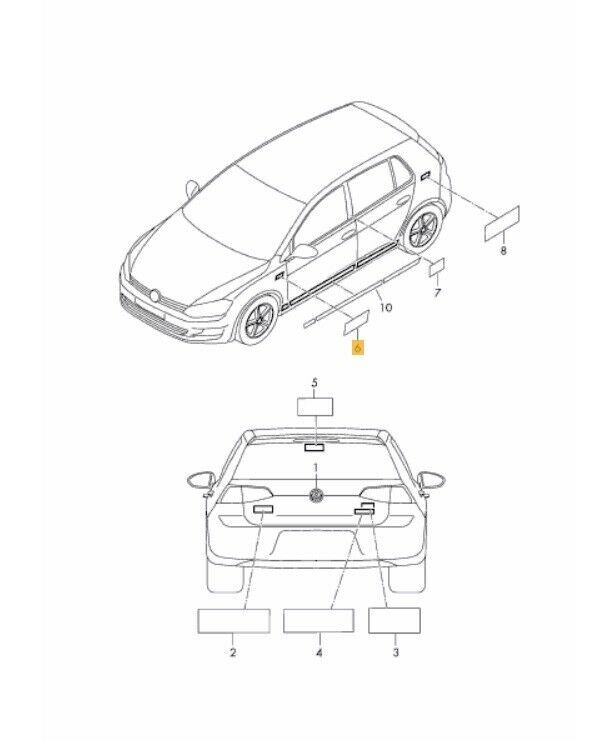 8
7
10
6
5
1
2
4
3