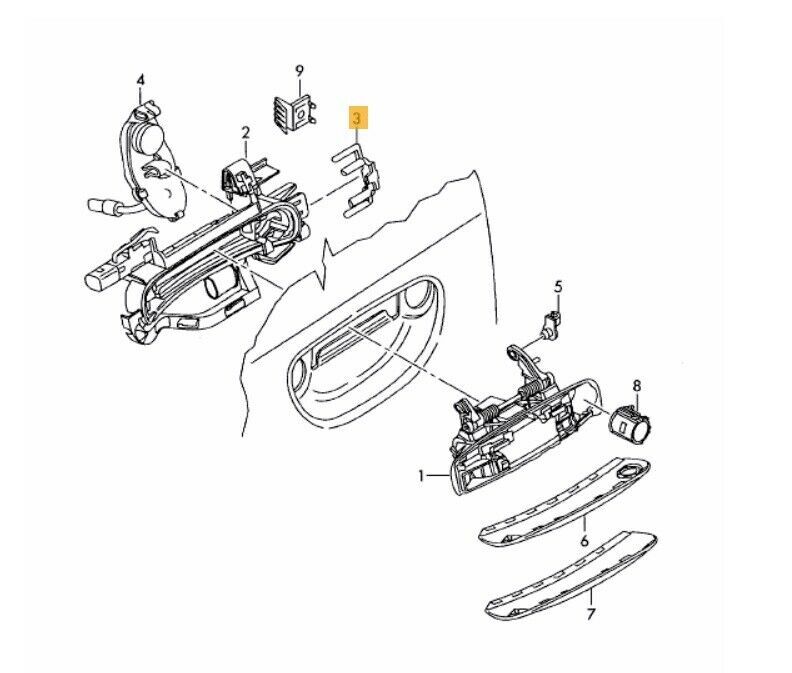 4
9
3
2
5
8
1
6
7