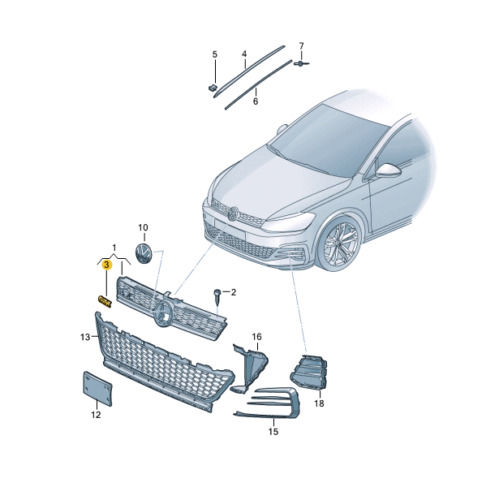 5
4
7
6
10
1
3
2
13
16
12
18
15