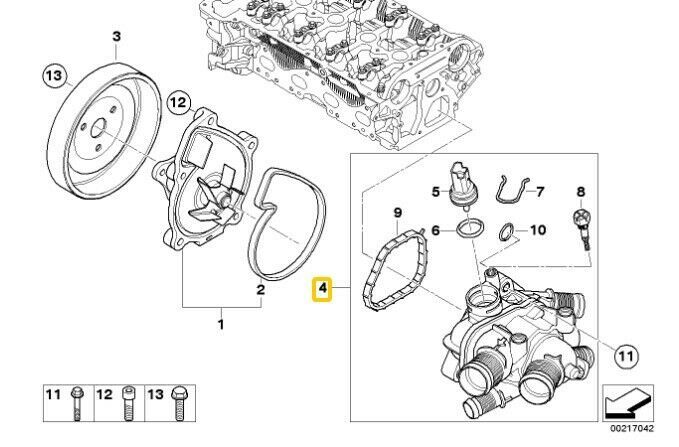 3
13
12
5
7
8
9
6
10
4
2
1
11
11
12
13
00217042