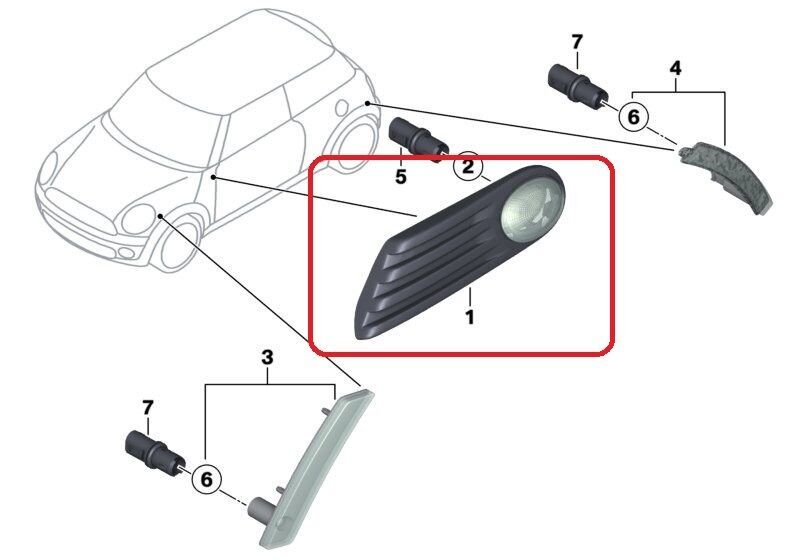 7
4
6
5
2
1
3
7
6