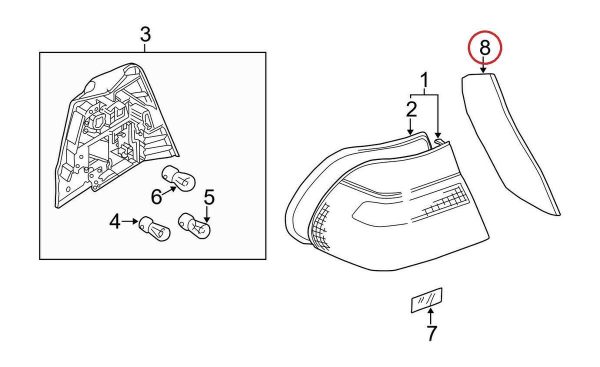 3

8

1

2

6

5

4

7