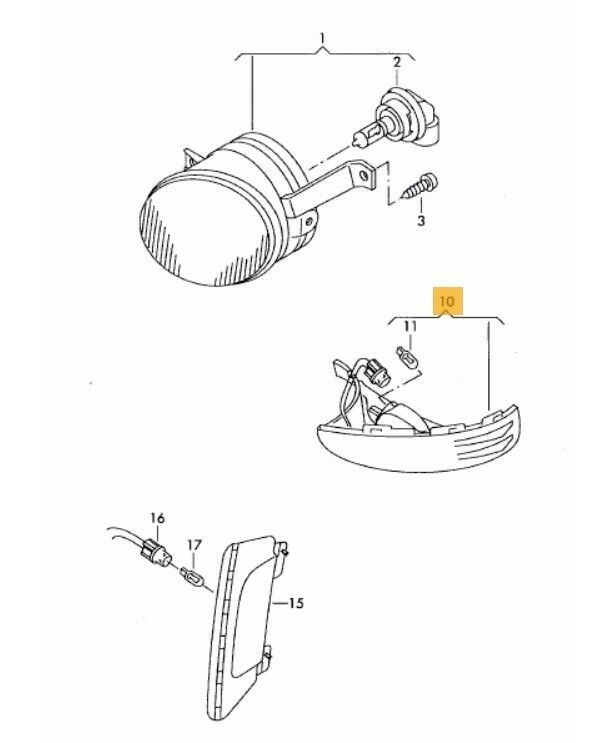 1
2
3
10
11
16
17
15