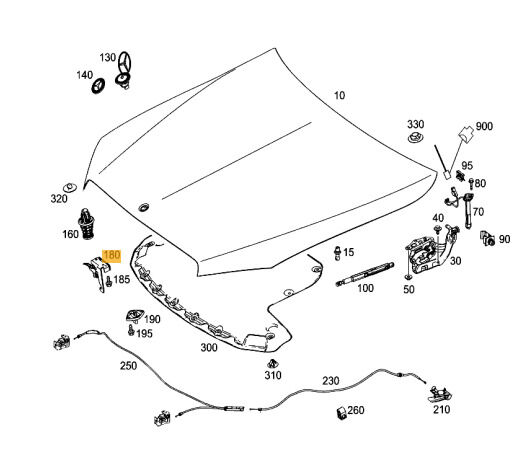 130
140
10
330
900
95
80
320
70
40
160
90
180
15
30
185
100
50
190
195
300
250
310
230
260
210