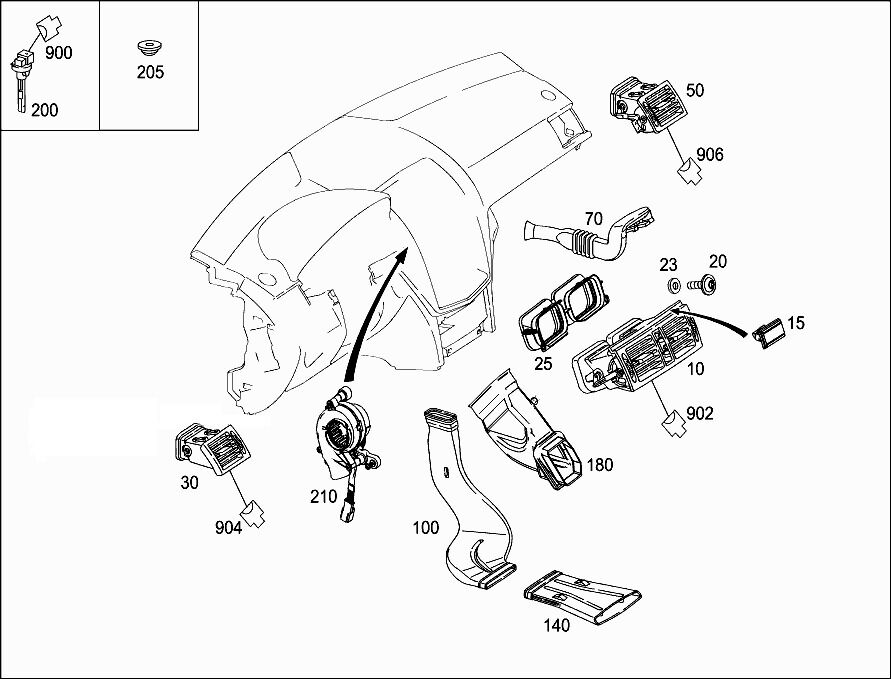 900
200
205
50
906
70
23
20
15
25
10
902
180
30
904
210
100
140