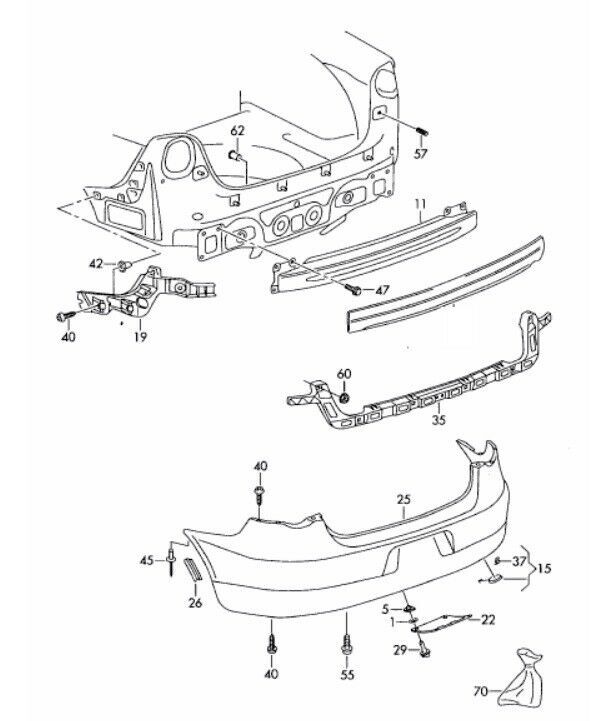 62
57
11
42
47
40
19
60
35
40
25
45
37
15
26
5
1
22
29
40
55
70